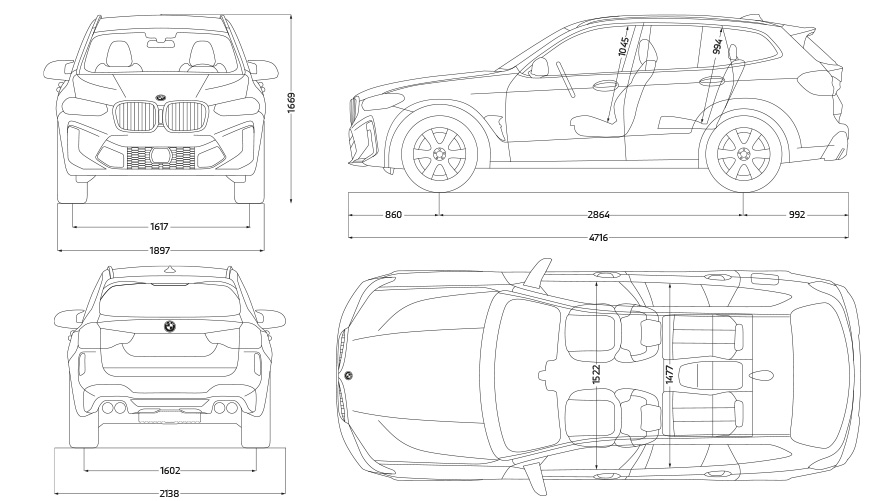 1669
1617
1897
1045
994
860
2864
992
4716
1602
2138
1522
1477